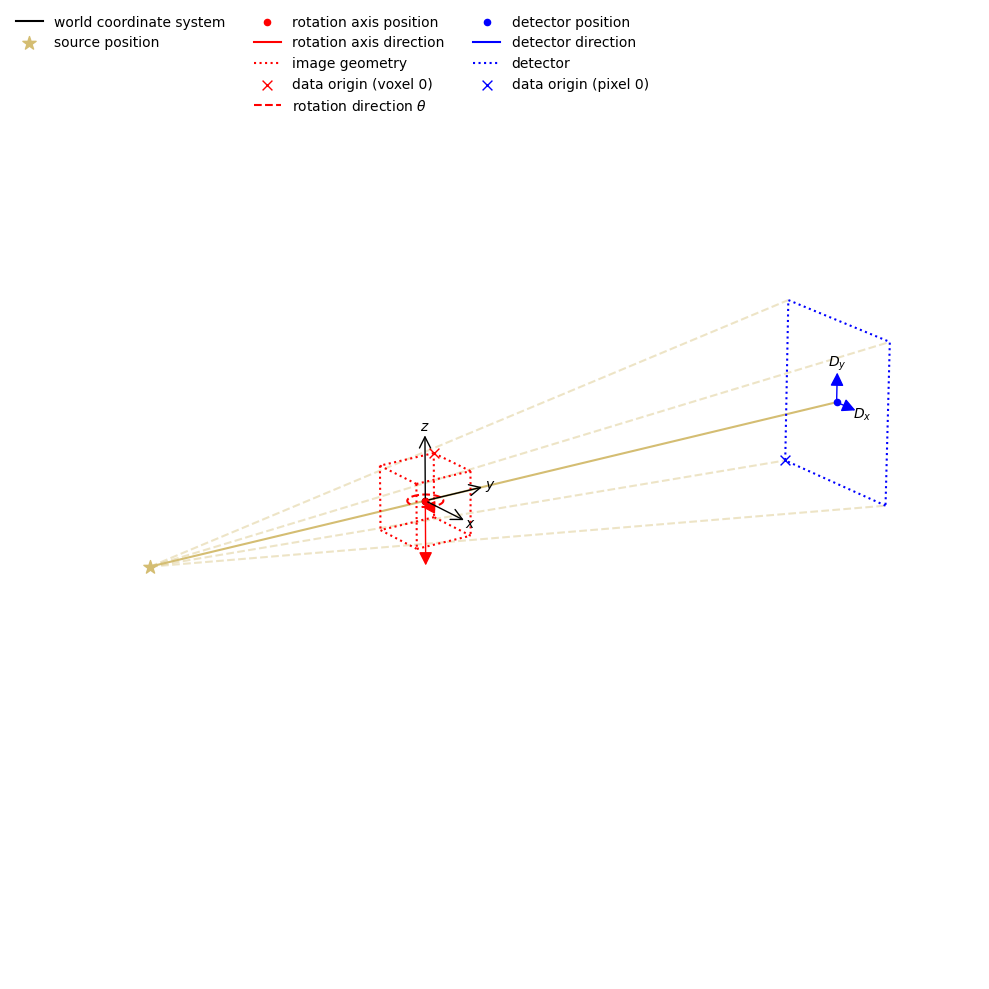 world coordinate system
source position

rotation axis position
rotation axis direction
image geometry
data origin (voxel 0)
rotation direction $\theta$

detector position
detector direction
detector
data origin (pixel 0)

$D_y$
$D_x$
$z$
$y$
$x$