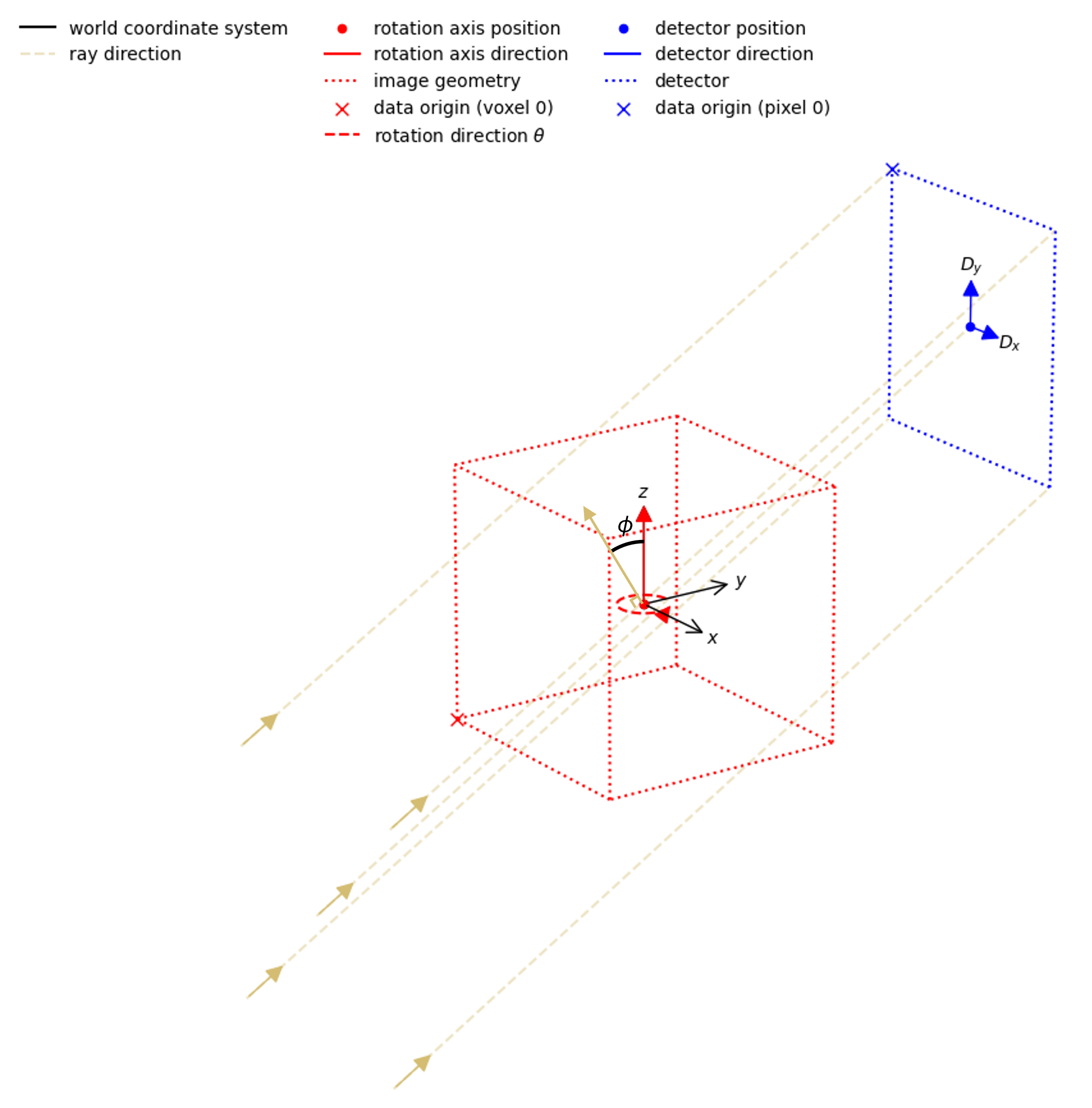 world coordinate system
ray direction

rotation axis position
rotation axis direction
image geometry
data origin (voxel 0)
rotation direction $\theta$

detector position
detector direction
detector
data origin (pixel 0)

$D_y$
$D_x$
$z$
$\phi$
$y$
$x$